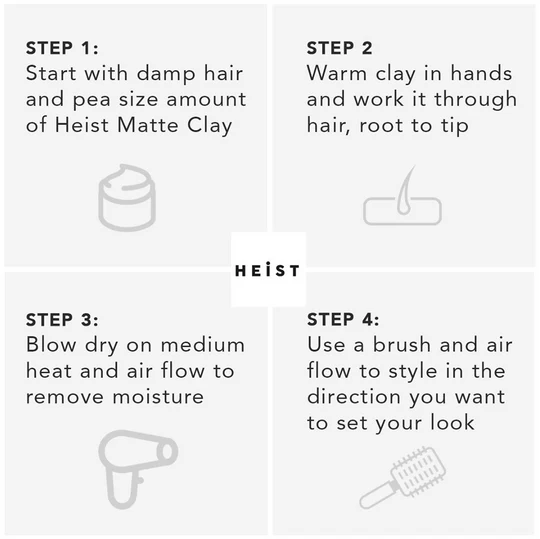 STEP 1:
Start with damp hair and pea size amount of Heist Matte Clay

STEP 2
Warm clay in hands and work it through hair, root to tip

HEİST

STEP 3:
Blow dry on medium heat and air flow to remove moisture

STEP 4:
Use a brush and air flow to style in the direction you want to set your look